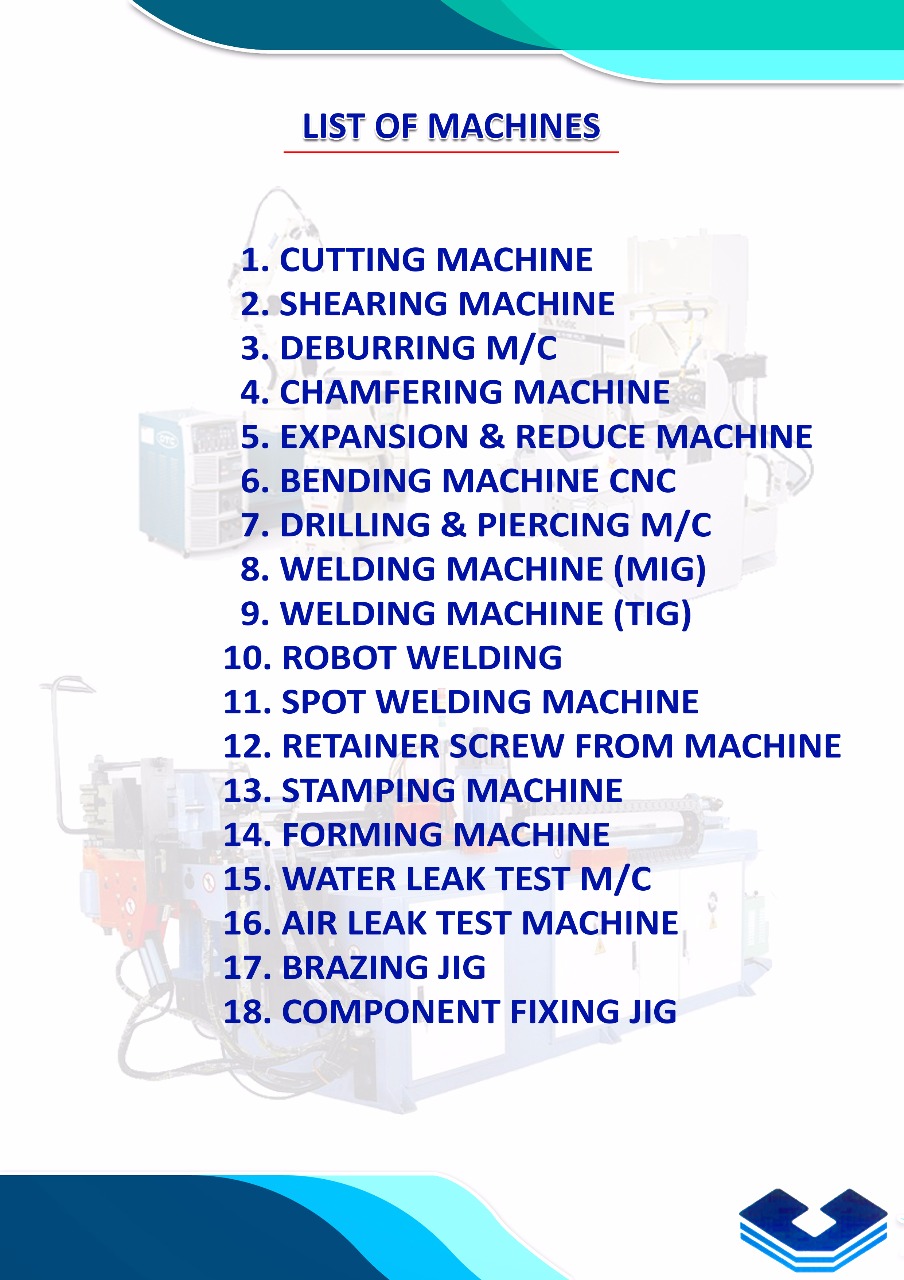 LIST OF MACHINES

1. CUTTING MACHINE
2. SHEARING MACHINE
3. DEBURRING M/C
4. CHAMFERING MACHINE
5. EXPANSION & REDUCE MACHINE
6. BENDING MACHINE CNC
7. DRILLING & PIERCING M/C
8. WELDING MACHINE (MIG)
9. WELDING MACHINE (TIG)
10. ROBOT WELDING
11. SPOT WELDING MACHINE
12. RETAINER SCREW FROM MACHINE
13. STAMPING MACHINE
14. FORMING MACHINE
15. WATER LEAK TEST M/C
16. AIR LEAK TEST MACHINE
17. BRAZING JIG
18. COMPONENT FIXING JIG